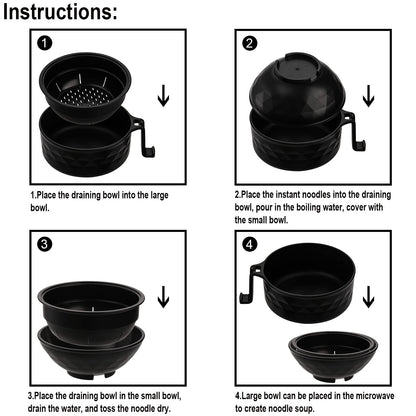 Instructions:

1

1.Place the draining bowl into the large bowl.

2

2.Place the instant noodles into the draining bowl, pour in the boiling water, cover with the small bowl.

3

3.Place the draining bowl in the small bowl, drain the water, and toss the noodle dry.

4

4.Large bowl can be placed in the microwave to create noodle soup.