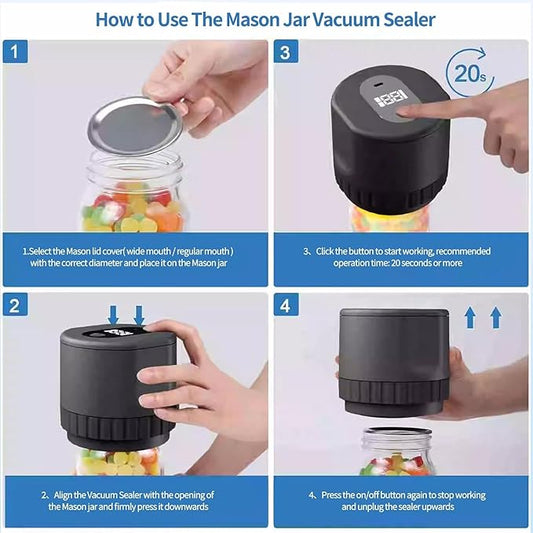 How to Use The Mason Jar Vacuum Sealer

1

1.Select the Mason lid cover( wide mouth / regular mouth ) with the correct diameter and place it on the Mason jar

3

20s

3、Click the button to start working, recommended operation time: 20 seconds or more

2

2、Align the Vacuum Sealer with the opening of the Mason jar and firmly press it downwards

4

4、Press the on/off button again to stop working and unplug the sealer upwards