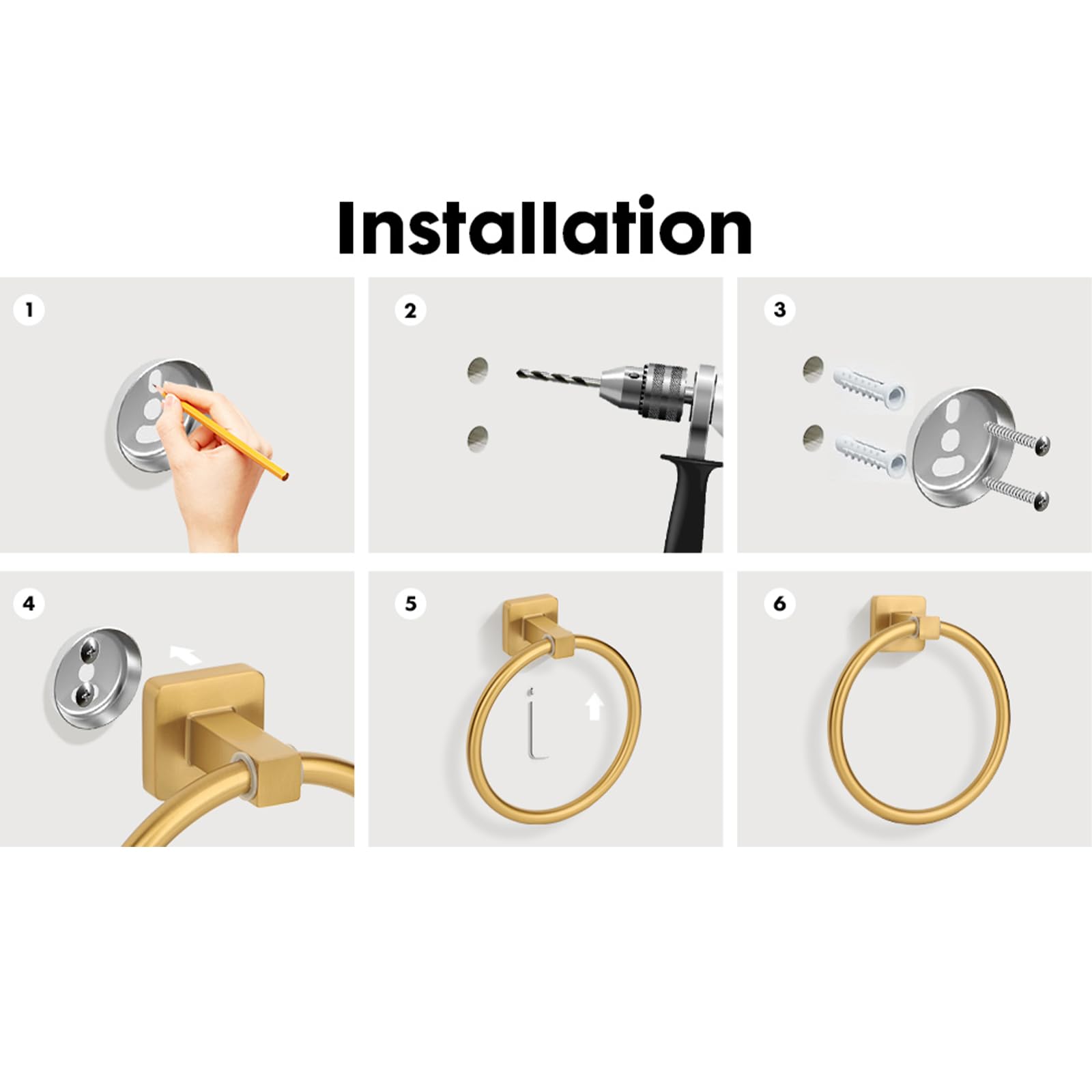 Installation

1

2

3

4

5

6